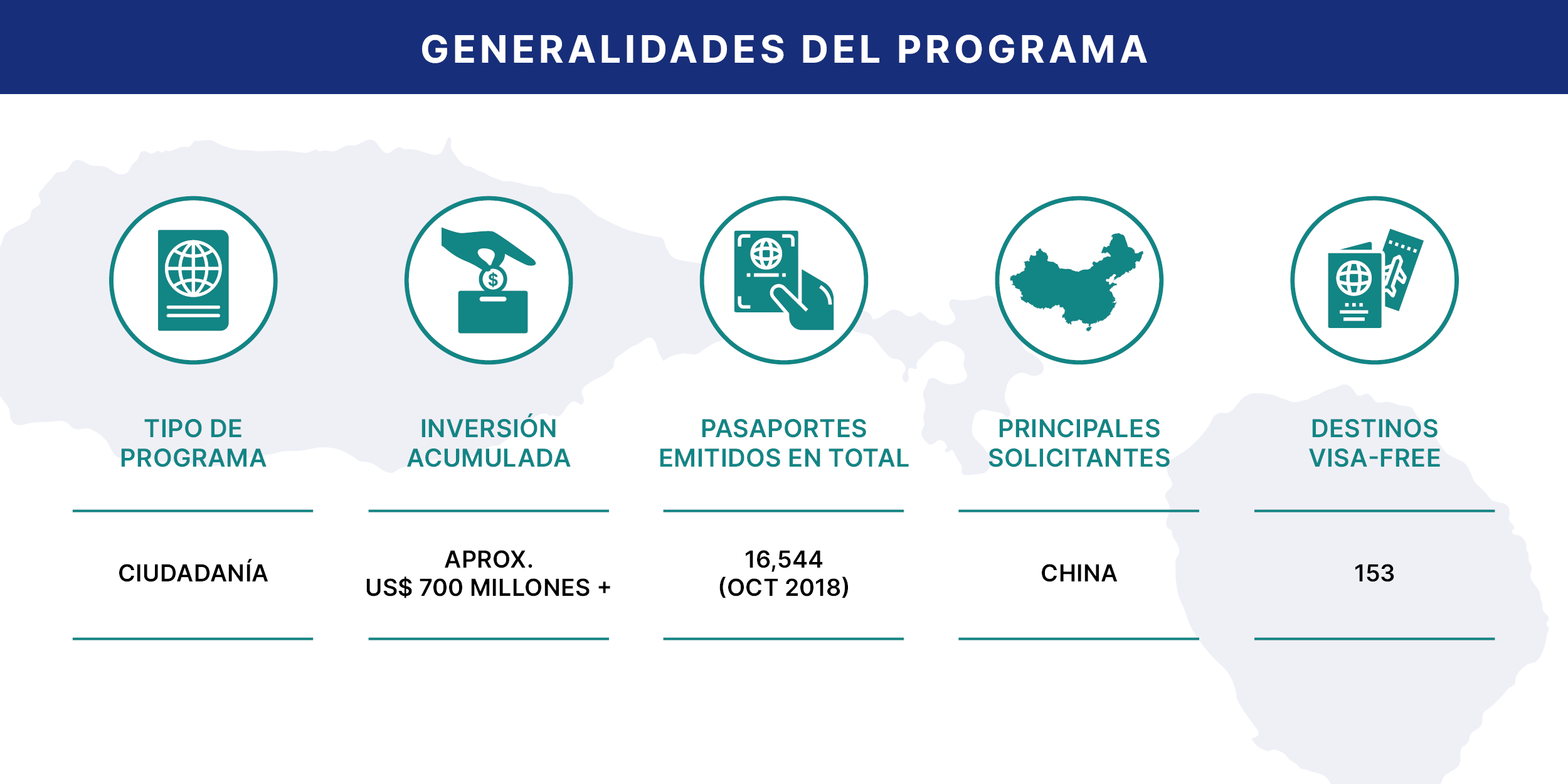 GENERALIDADES DEL PROGRAMA

TIPO DE PROGRAMA

CIUDADANÍA

INVERSIÓN ACUMULADA

APROX. US$ 700 MILLONES +

PASAPORTES EMITIDOS EN TOTAL

16,544 (OCT 2018)

PRINCIPALES SOLICITANTES

CHINA

DESTINOS VISA-FREE

153